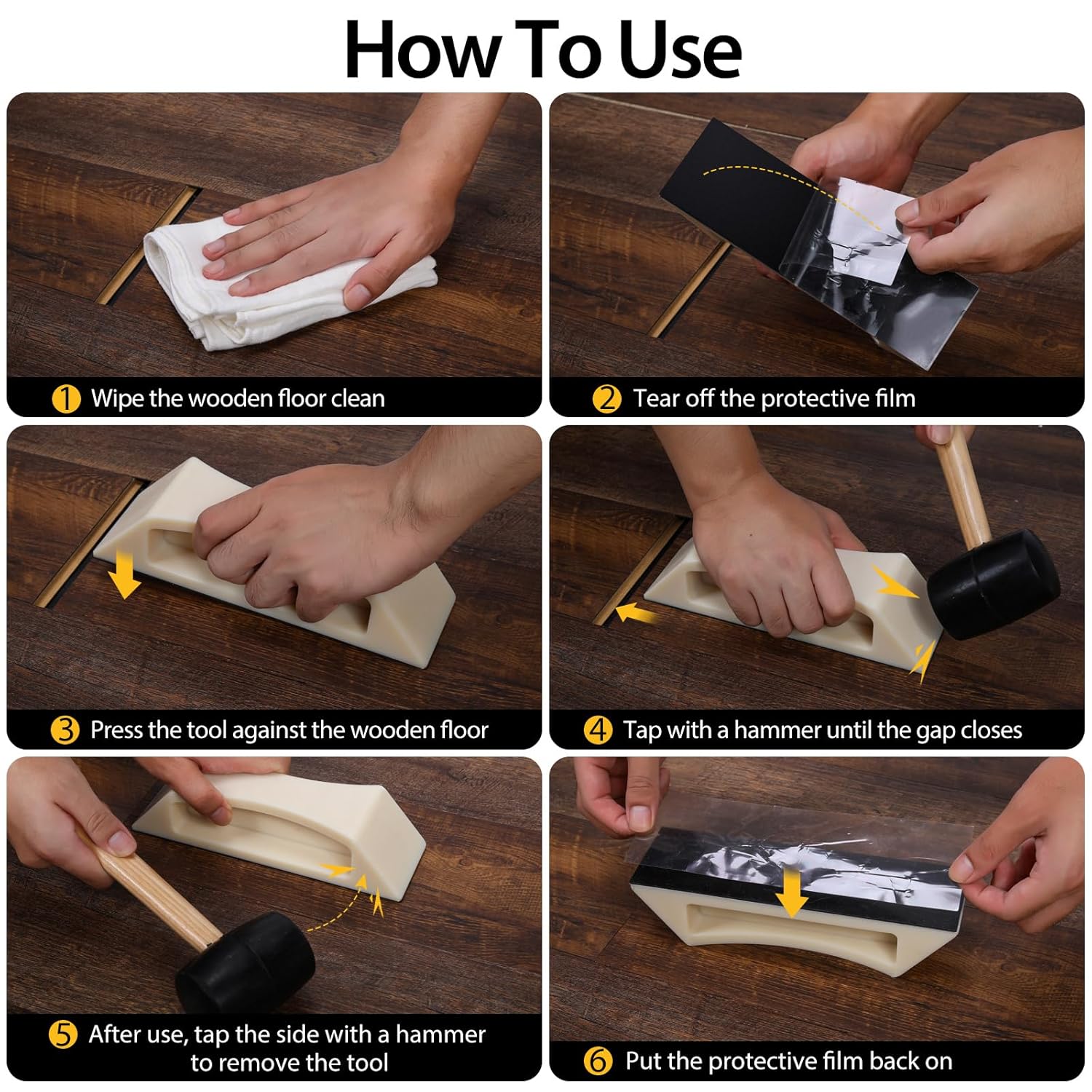 How To Use

1 Wipe the wooden floor clean

2 Tear off the protective film

3 Press the tool against the wooden floor

4 Tap with a hammer until the gap closes

5 After use, tap the side with a hammer to remove the tool

6 Put the protective film back on