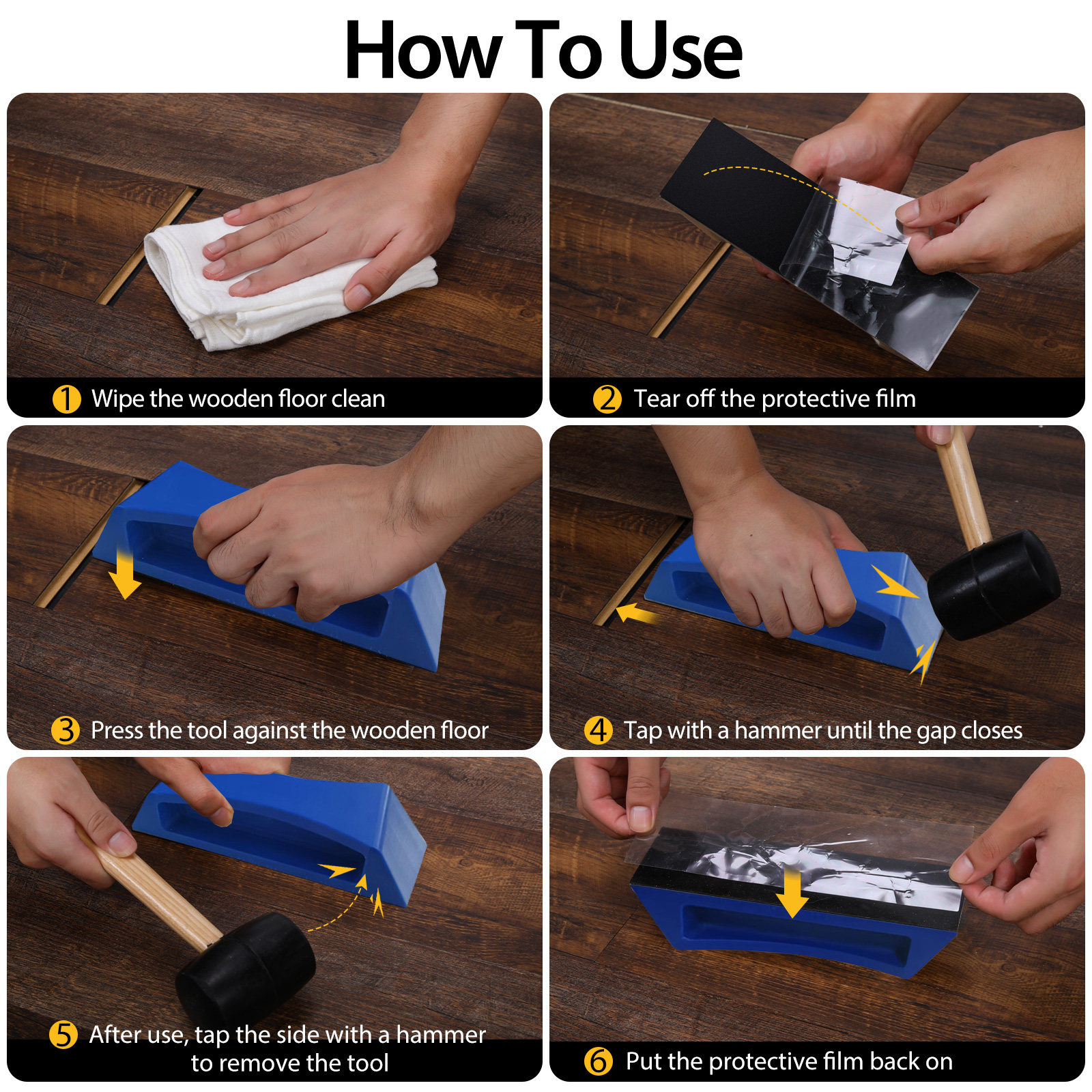 How To Use

1 Wipe the wooden floor clean

2 Tear off the protective film

3 Press the tool against the wooden floor

4 Tap with a hammer until the gap closes

5 After use, tap the side with a hammer to remove the tool

6 Put the protective film back on